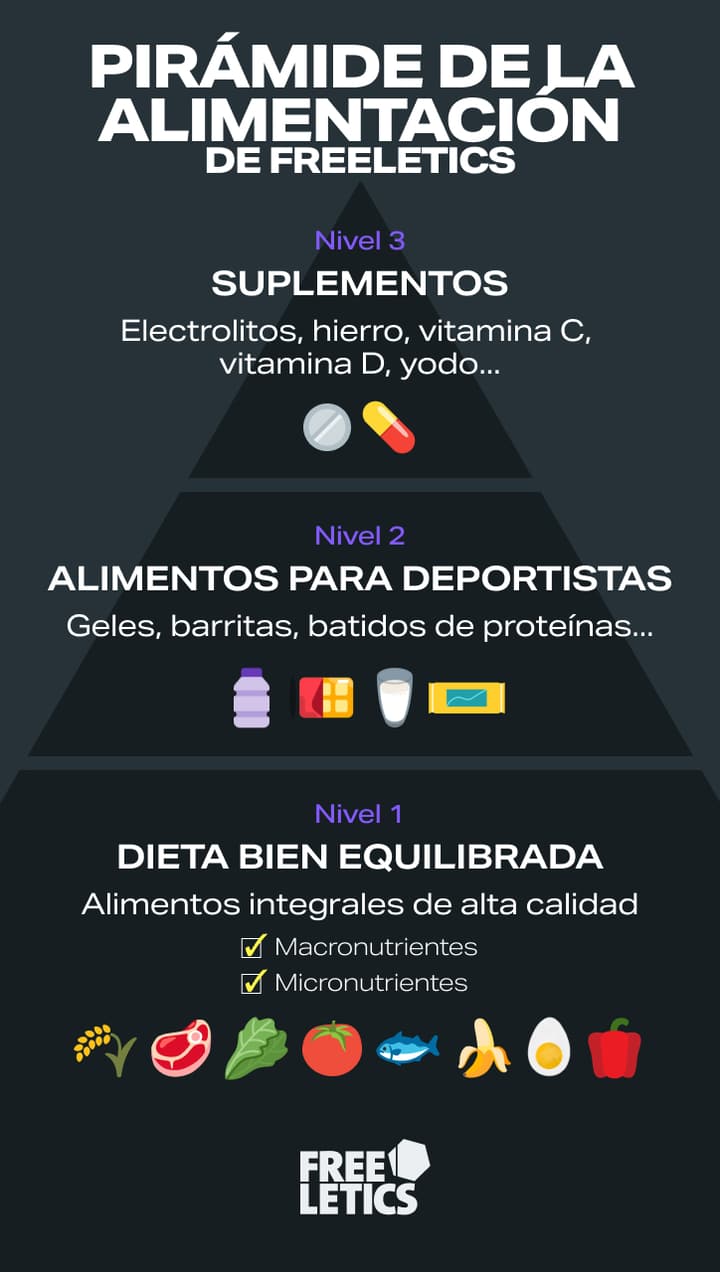 PIRÁMIDE DE LA ALIMENTACIÓN
DE FREELETICS

Nivel 3
SUPLEMENTOS
Electrolitos, hierro, vitamina C, vitamina D, yodo...

Nivel 2
ALIMENTOS PARA DEPORTISTAS
Geles, barritas, batidos de proteínas...

Nivel 1
DIETA BIEN EQUILIBRADA
Alimentos integrales de alta calidad
✓ Macronutrientes
✓ Micronutrientes

FREE
LETICS